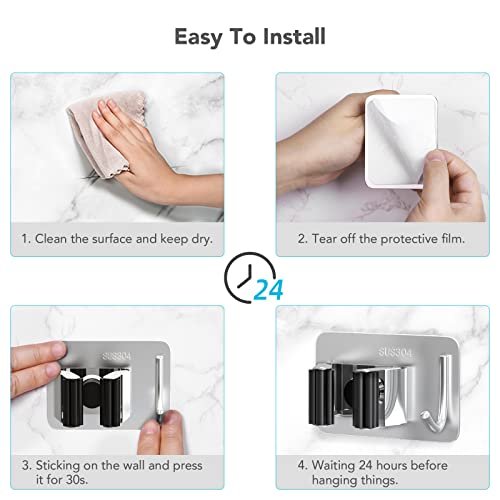 Easy To Install

1. Clean the surface and keep dry.

2. Tear off the protective film.

24

SUS304

3. Sticking on the wall and press it for 30s.

SUS304

4. Waiting 24 hours before hanging things.