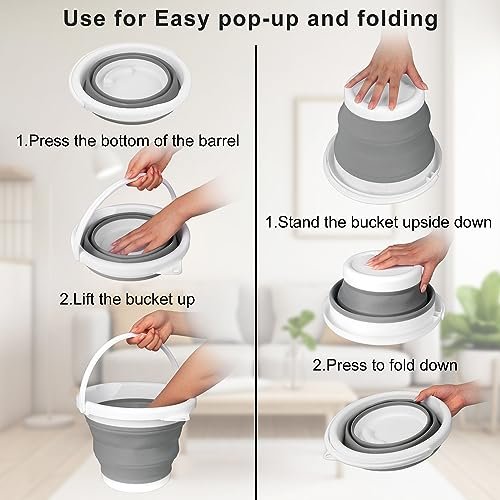 Use for Easy pop-up and folding

1.Press the bottom of the barrel

2.Lift the bucket up

1.Stand the bucket upside down

2.Press to fold down