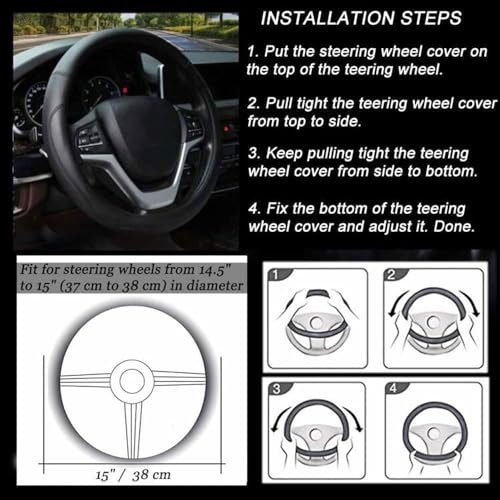 INSTALLATION STEPS

1. Put the steering wheel cover on the top of the teering wheel.

2. Pull tight the teering wheel cover from top to side.

3. Keep pulling tight the teering wheel cover from side to bottom.

4. Fix the bottom of the teering wheel cover and adjust it. Done.

Fit for steering wheels from 14.5" to 15" (37 cm to 38 cm) in diameter

15" / 38 cm

1

2

3

4