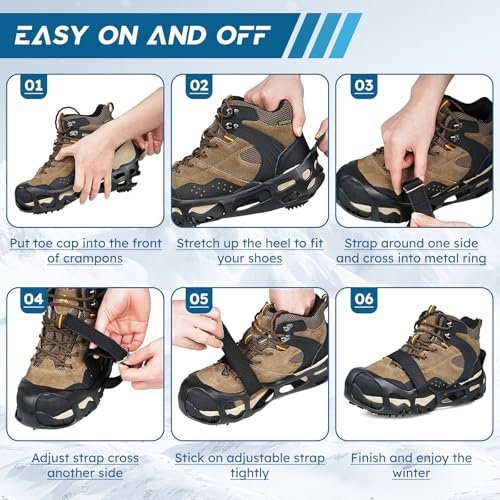 EASY ON AND OFF

01

Put toe cap into the front of crampons

02

Stretch up the heel to fit your shoes

03

Strap around one side and cross into metal ring

04

Adjust strap cross another side

05

Stick on adjustable strap tightly

06

Finish and enjoy the winter