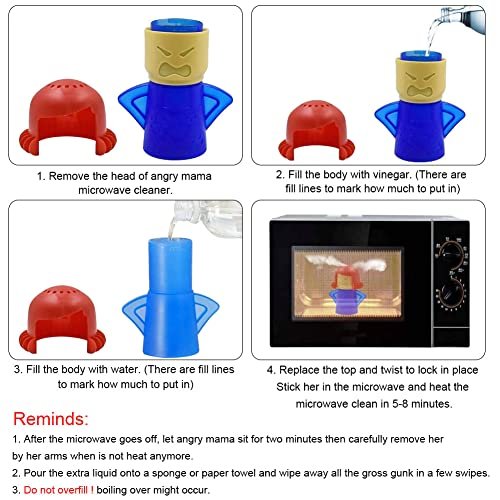 1. Remove the head of angry mama microwave cleaner.

2. Fill the body with vinegar. (There are fill lines to mark how much to put in)

3. Fill the body with water. (There are fill lines to mark how much to put in)

4. Replace the top and twist to lock in place Stick her in the microwave and heat the microwave clean in 5-8 minutes.

Reminds:

1. After the microwave goes off, let angry mama sit for two minutes then carefully remove her by her arms when is not heat anymore.

2. Pour the extra liquid onto a sponge or paper towel and wipe away all the gross gunk in a few swipes.

3. Do not overfill ! boiling over might occur.