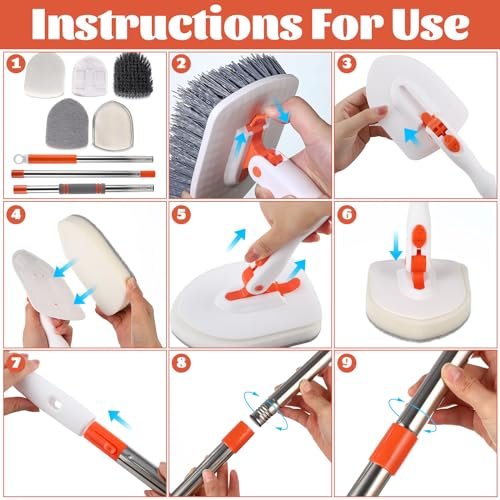 Instructions For Use

1

2

3

4

5

6

7

8

9